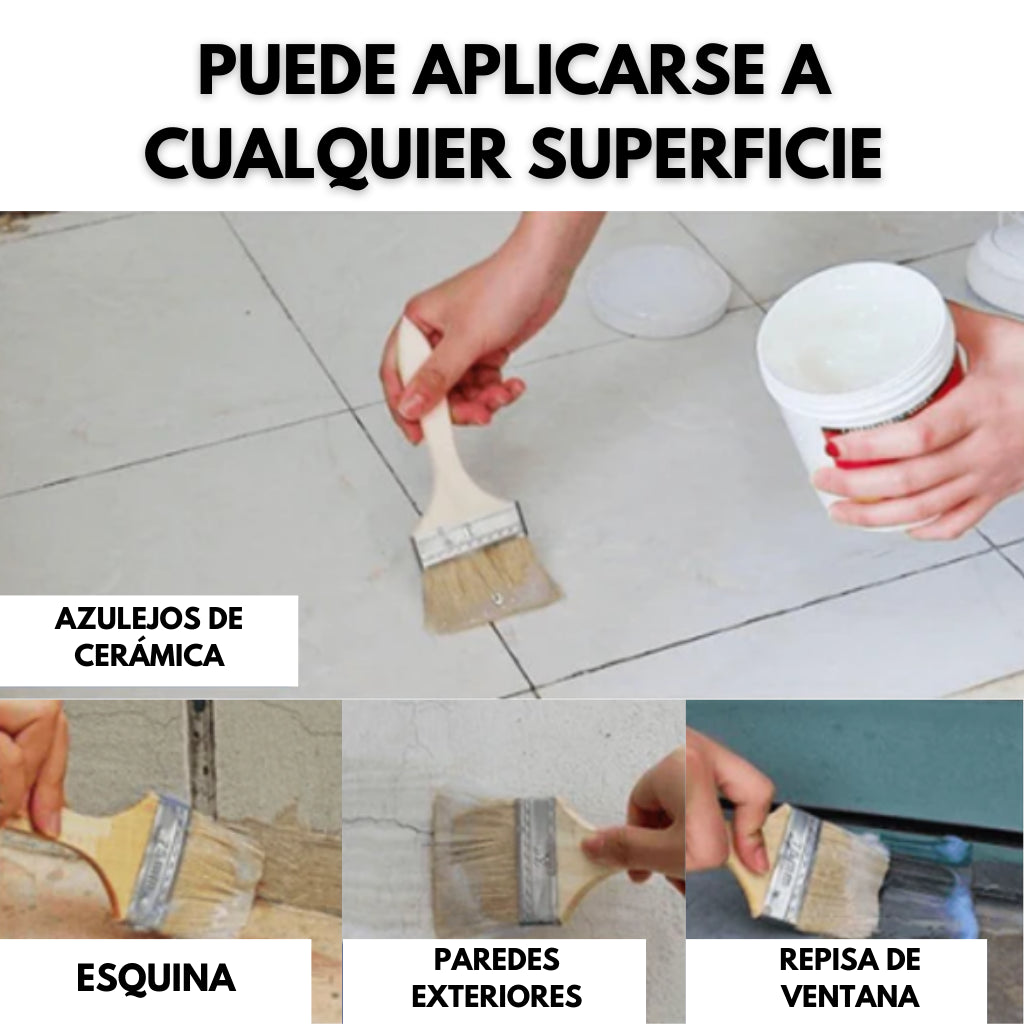 PUEDE APLICARSE A CUALQUIER SUPERFICIE

AZULEJOS DE CERÁMICA

ESQUINA

PAREDES EXTERIORES

REPISA DE VENTANA